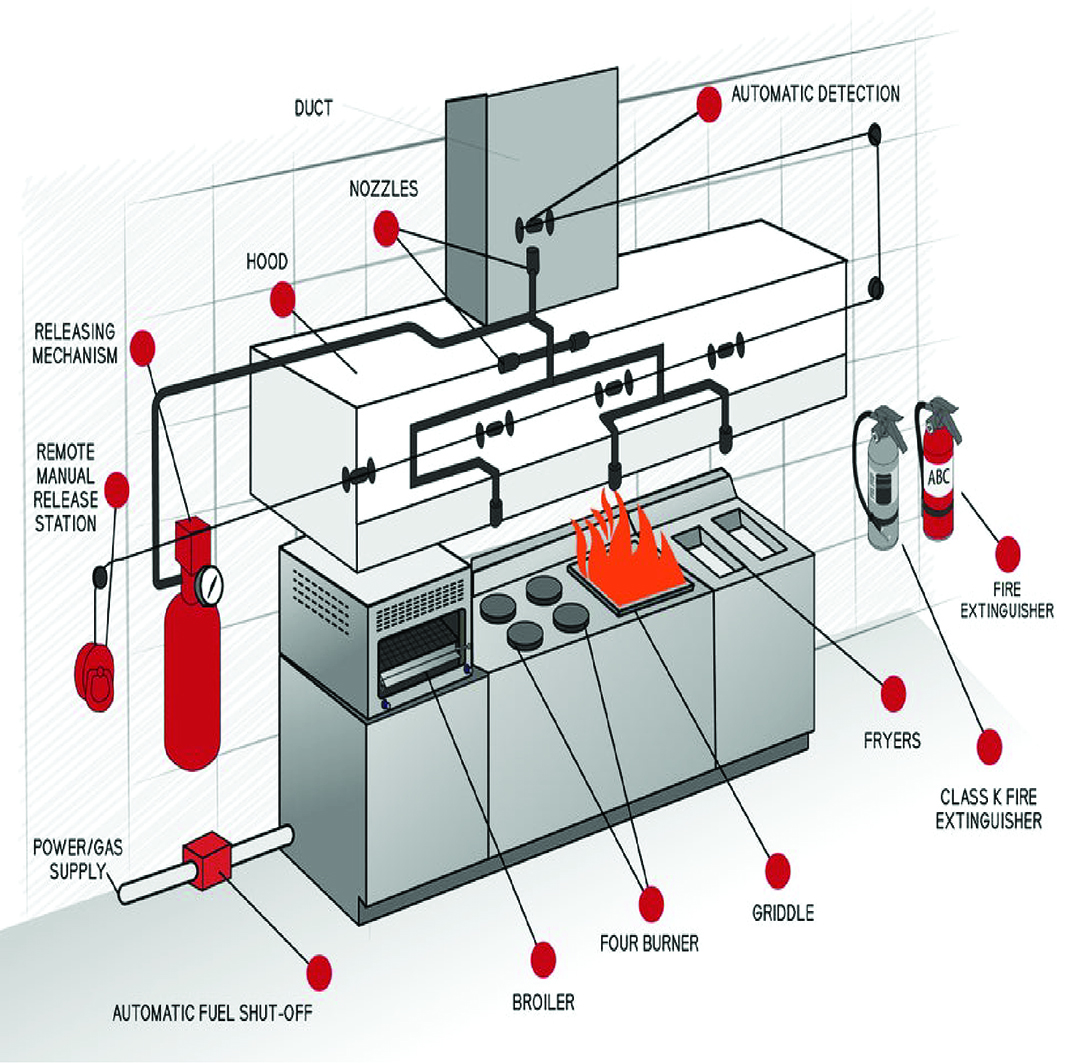 DUCT

AUTOMATIC DETECTION

NOZZLES

HOOD

RELEASING MECHANISM

REMOTE MANUAL RELEASE STATION

ABC

FIRE EXTINGUISHER

FRYERS

CLASS K FIRE EXTINGUISHER

POWER/GAS SUPPLY

GRIDDLE

FOUR BURNER

BROILER

AUTOMATIC FUEL SHUT-OFF